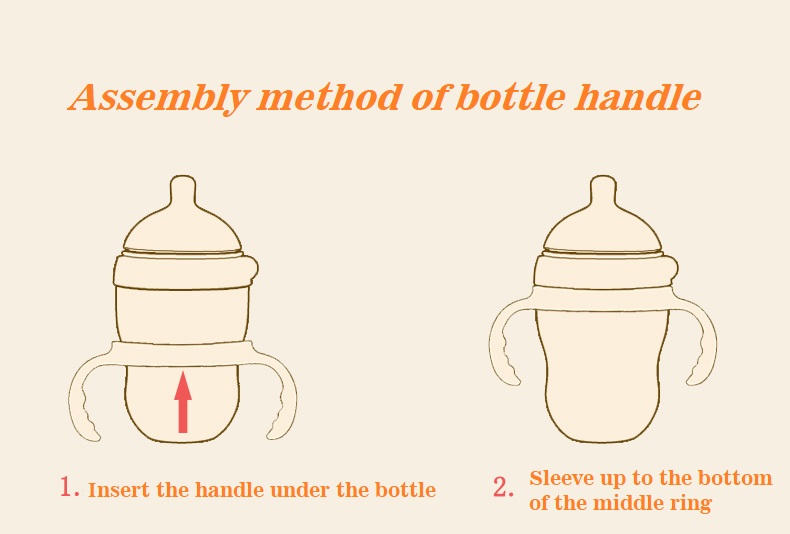 Assembly method of bottle handle

1. Insert the handle under the bottle

2. Sleeve up to the bottom of the middle ring